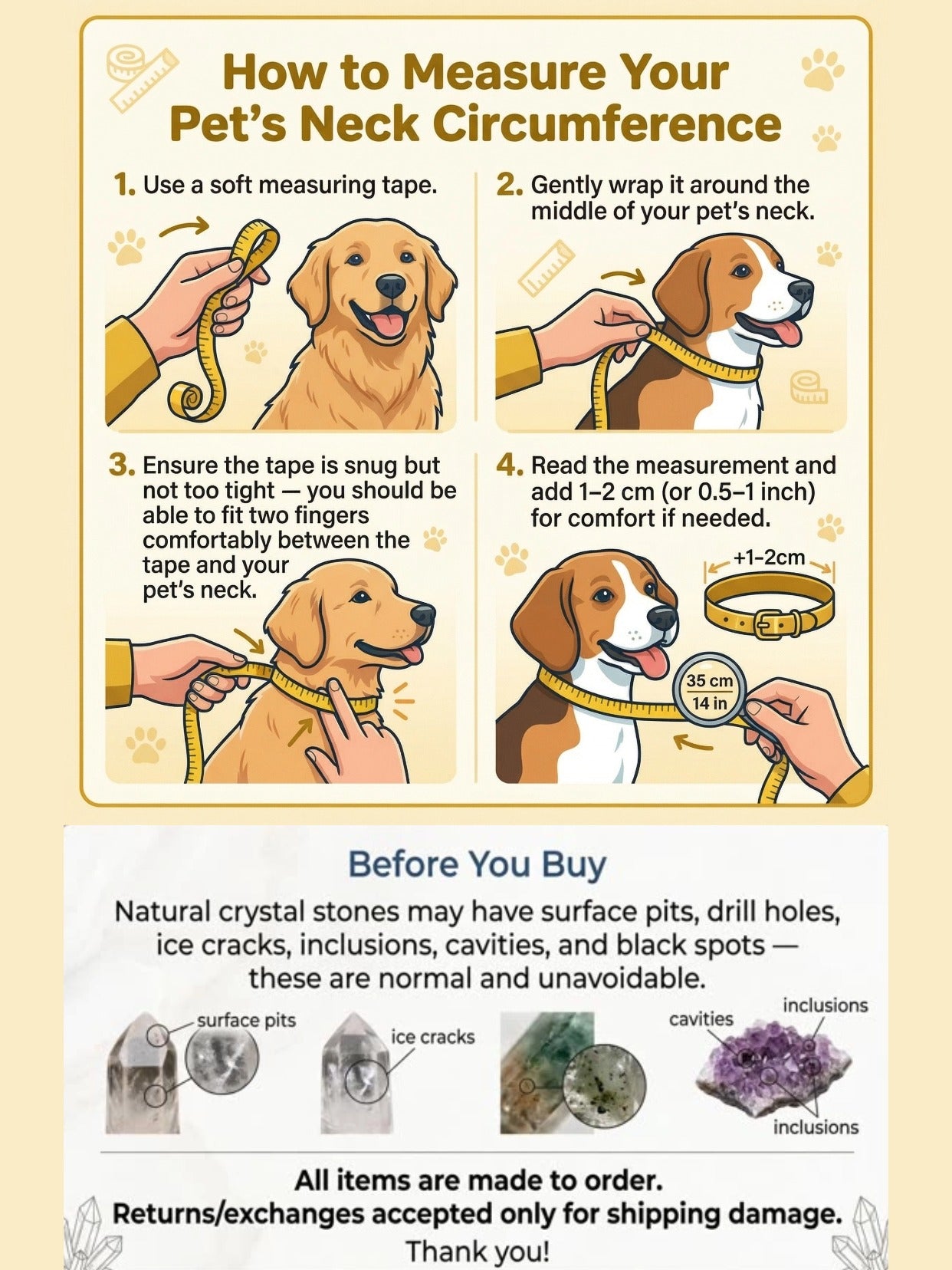 How to Measure Your Pet's Neck Circumference

1. Use a soft measuring tape.

2. Gently wrap it around the middle of your pet's neck.

3. Ensure the tape is snug but not too tight — you should be able to fit two fingers comfortably between the tape and your pet's neck.

4. Read the measurement and add 1–2 cm (or 0.5–1 inch) for comfort if needed.

+1–2cm

35 cm
14 in

Before You Buy

Natural crystal stones may have surface pits, drill holes, ice cracks, inclusions, cavities, and black spots — these are normal and unavoidable.

surface pits

ice cracks

cavities

inclusions

inclusions

All items are made to order.
Returns/exchanges accepted only for shipping damage.
Thank you!