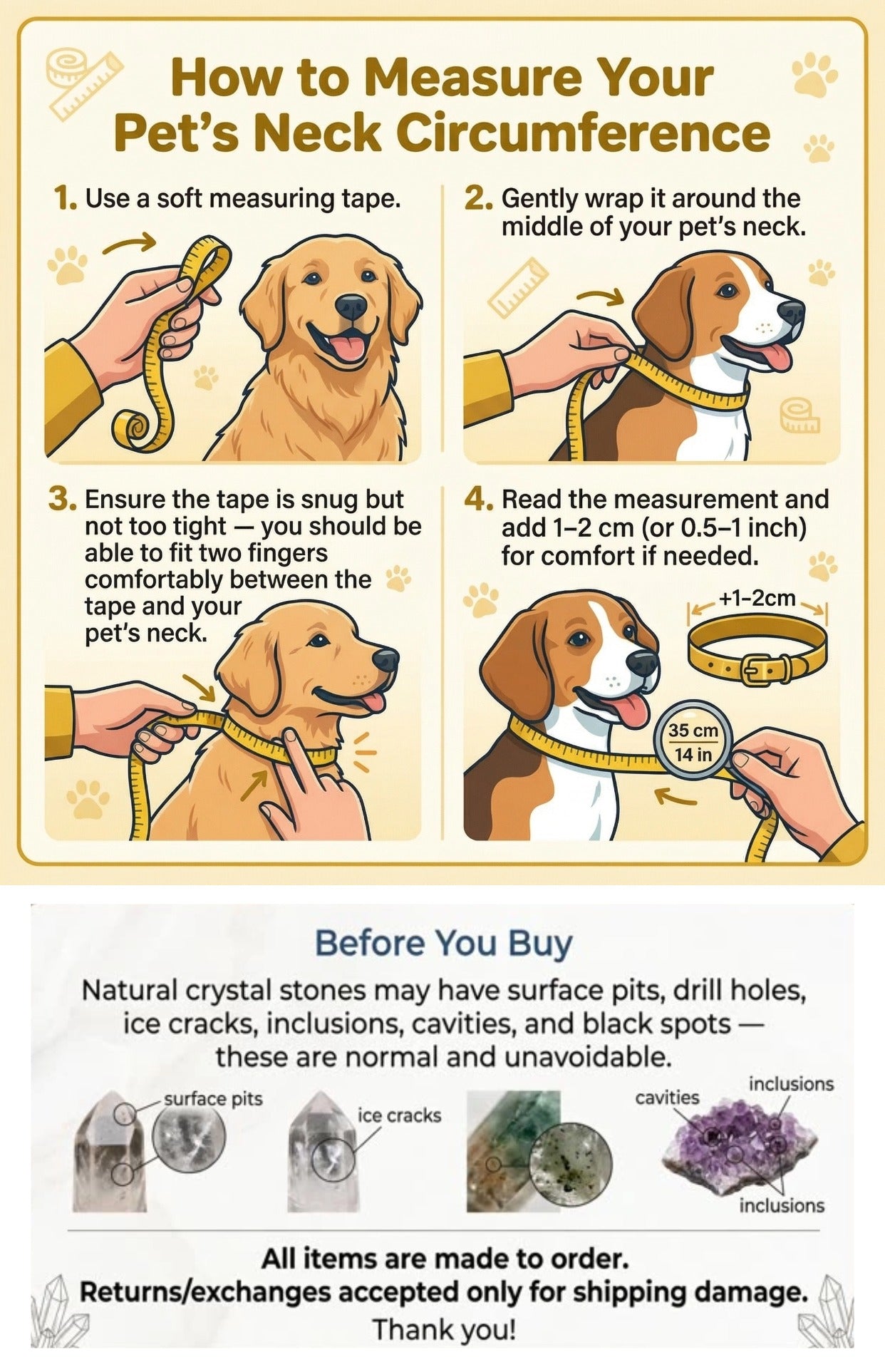 How to Measure Your Pet's Neck Circumference

1. Use a soft measuring tape.

2. Gently wrap it around the middle of your pet's neck.

3. Ensure the tape is snug but not too tight — you should be able to fit two fingers comfortably between the tape and your pet's neck.

4. Read the measurement and add 1–2 cm (or 0.5–1 inch) for comfort if needed.

+1–2cm

35 cm
14 in

Before You Buy

Natural crystal stones may have surface pits, drill holes, ice cracks, inclusions, cavities, and black spots — these are normal and unavoidable.

surface pits

ice cracks

cavities

inclusions

inclusions

All items are made to order.
Returns/exchanges accepted only for shipping damage.
Thank you!